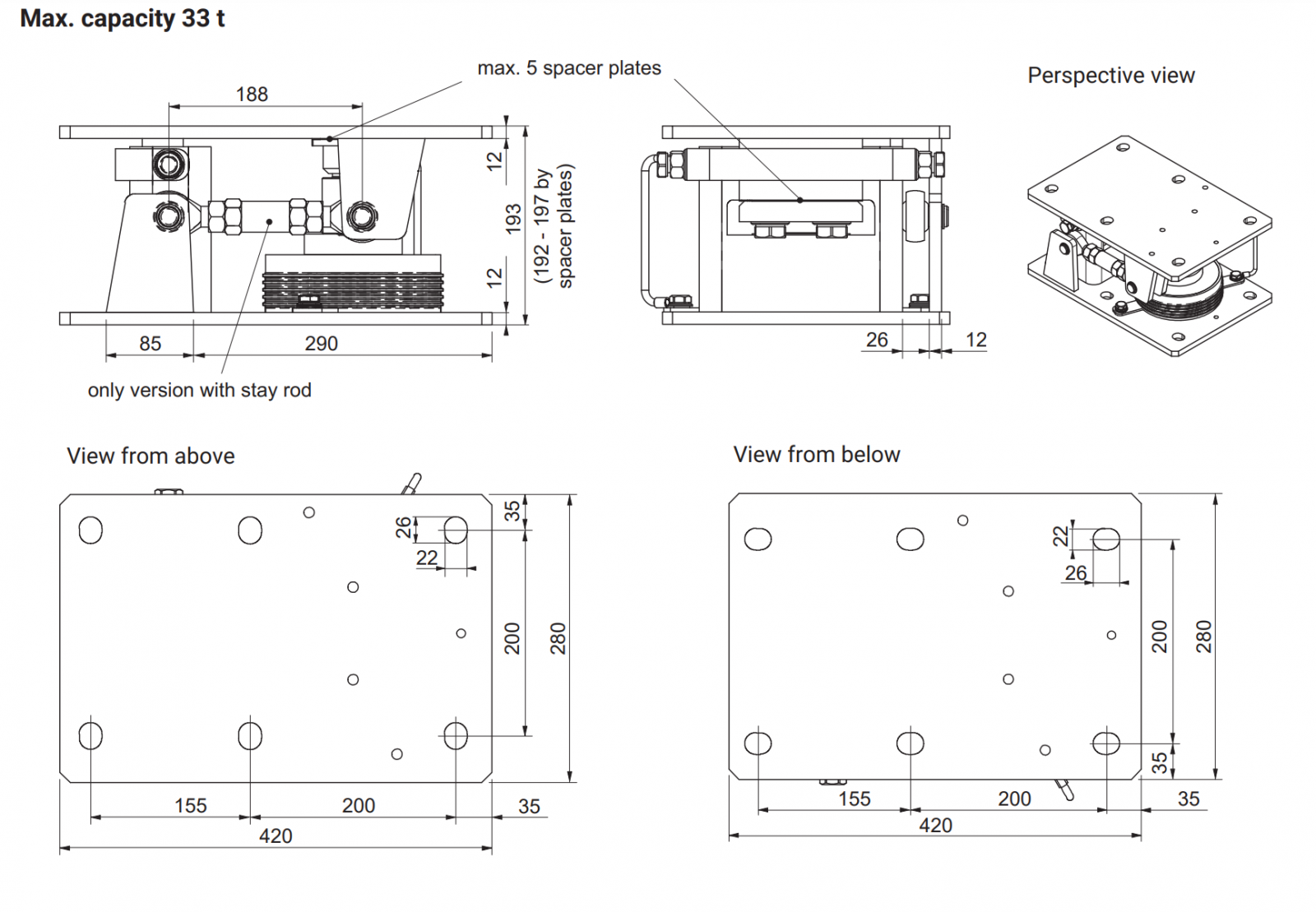 Max. capacity 33 t

max. 5 spacer plates

Perspective view

188

12

193

(192 - 197 by spacer plates)

12

85

290

only version with stay rod

26

12

View from above

35

26

22

200

280

155

200

35

420

View from below

22

26

200

280

35

155

200

35

420