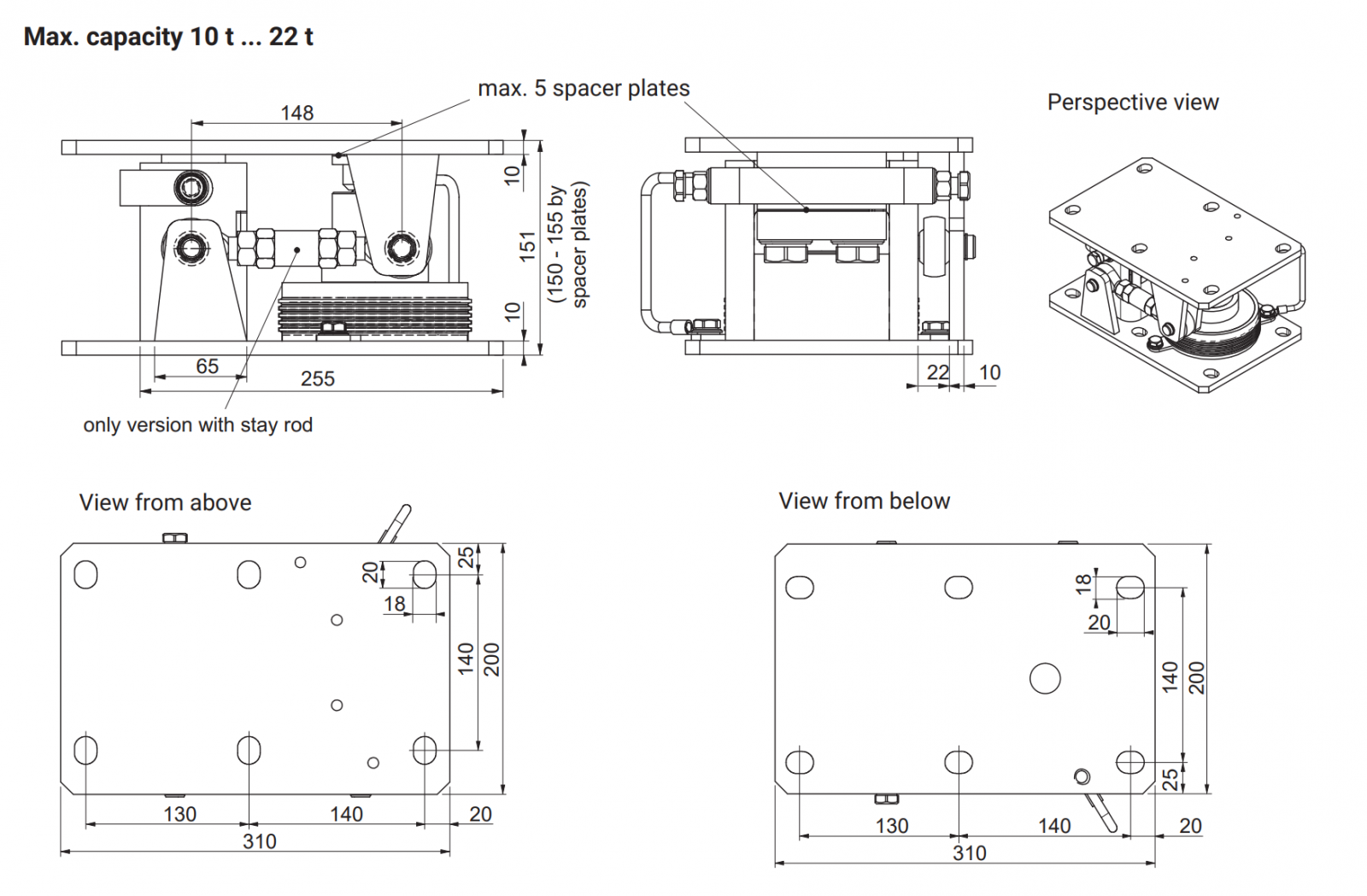 Max. capacity 10 t ... 22 t

max. 5 spacer plates

Perspective view

148

10

151

(150 - 155 by spacer plates)

10

65

255

only version with stay rod

22

10

View from above

20

18

25

140

200

130

140

20

310

View from below

18

20

140

200

25

130

140

20

310